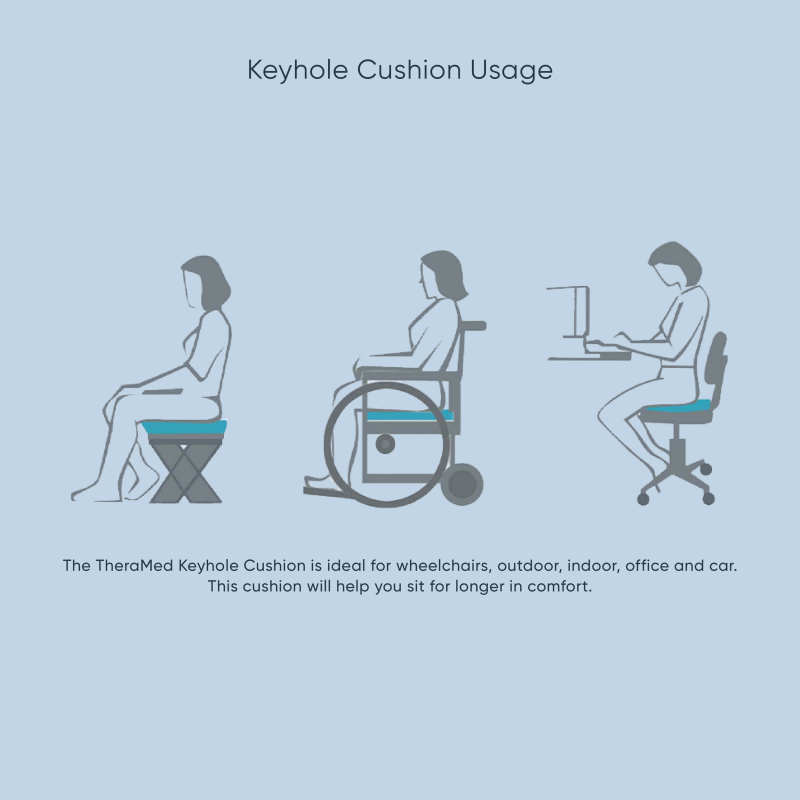 Keyhole Cushion Usage

The TheraMed Keyhole Cushion is ideal for wheelchairs, outdoor, indoor, office and car. This cushion will help you sit for longer in comfort.